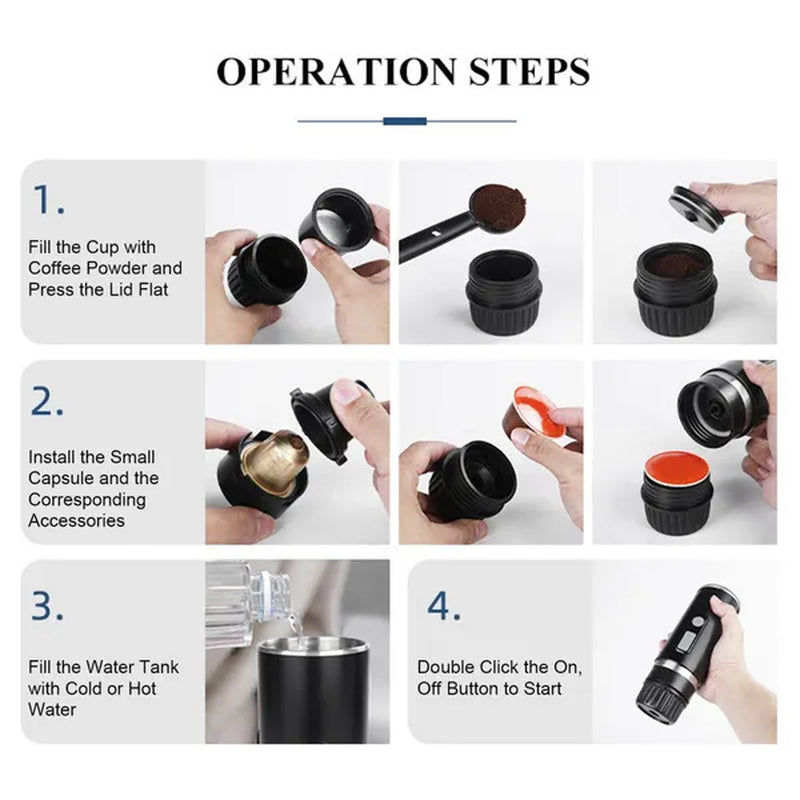 OPERATION STEPS

1.

Fill the Cup with Coffee Powder and Press the Lid Flat

2.

Install the Small Capsule and the Corresponding Accessories

3.

Fill the Water Tank with Cold or Hot Water

4.

Double Click the On, Off Button to Start